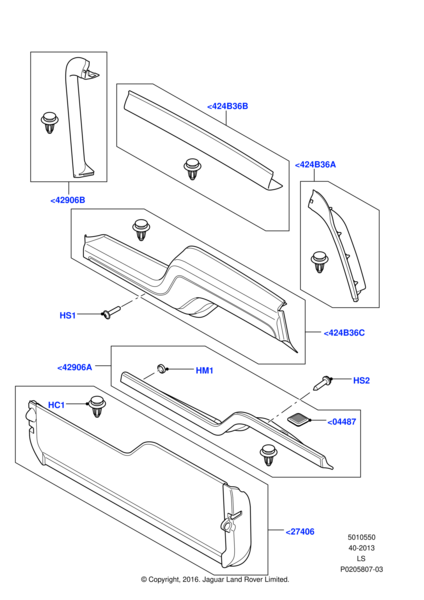 <424B36B

<424B36A

<42906B

HS1

<424B36C

<42906A

HM1

HS2

HC1

<04487

<27406

5010550
40-2013
LS
P0205807-03

© Copyright, 2016. Jaguar Land Rover Limited.