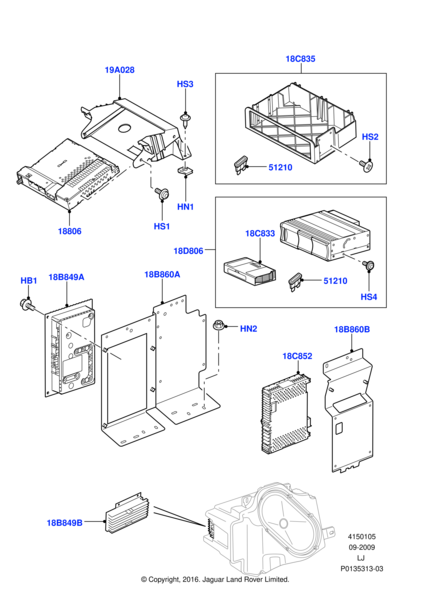 19A028
HS3
18C835
HS2
51210
HN1
HS1
18806
18C833
18D806
51210
HS4
HB1
18B849A
18B860A
HN2
18B860B
18C852
18B849B
4150105
09-2009
LJ
P0135313-03
© Copyright, 2016. Jaguar Land Rover Limited.