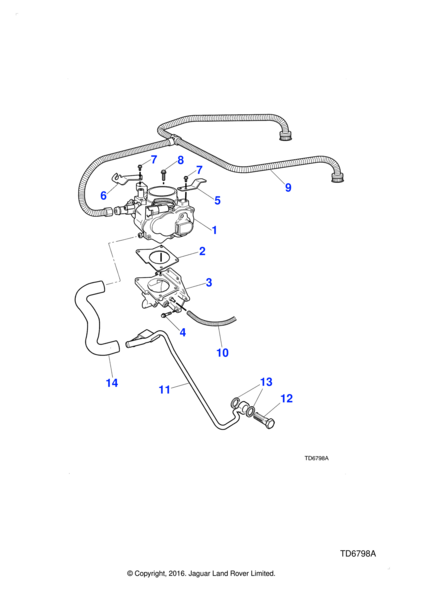 7
8
7
6
5
9
1
2
3
4
10
14
11
13
12
TD6798A
TD6798A
© Copyright, 2016. Jaguar Land Rover Limited.