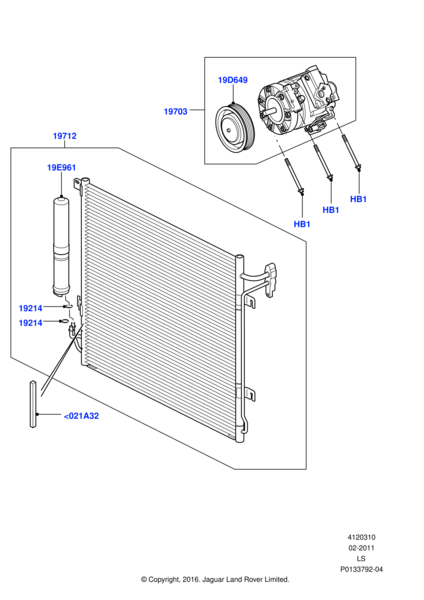 19D649

19703

19712

19E961

HB1

HB1

HB1

19214

19214

<021A32

4120310
02-2011
LS
P0133792-04

© Copyright, 2016. Jaguar Land Rover Limited.