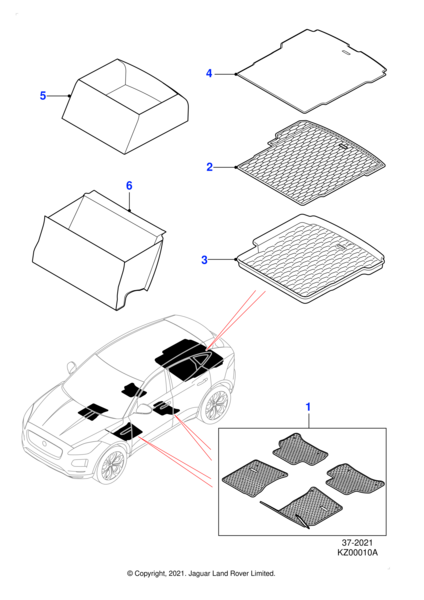 5
4
2
6
3
1
37-2021
KZ00010A
© Copyright, 2021. Jaguar Land Rover Limited.