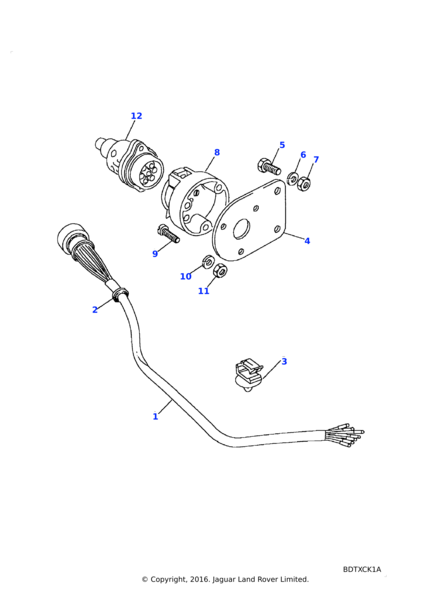 12
8
5
6
7
4
9
10
11
2
3
1
BDTXCK1A
© Copyright, 2016. Jaguar Land Rover Limited.