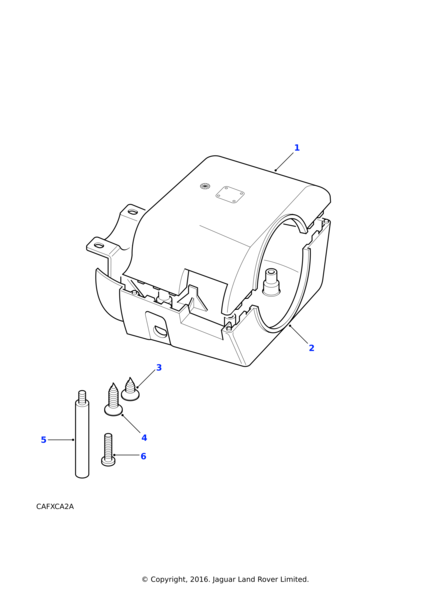 1

2

3

4

5

6

CAFXCA2A

© Copyright, 2016. Jaguar Land Rover Limited.