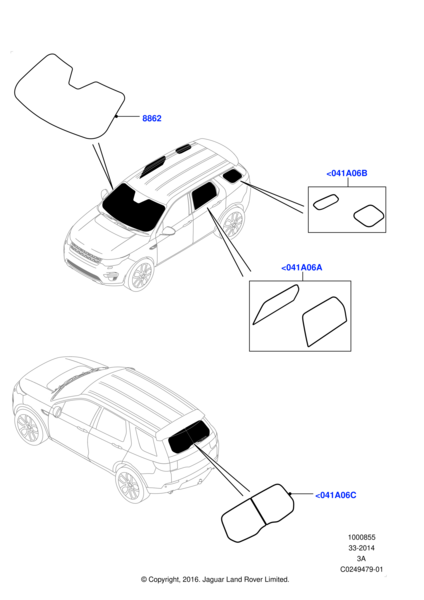 8862

<041A06B

<041A06A

<041A06C

1000855
33-2014
3A
C0249479-01

© Copyright, 2016. Jaguar Land Rover Limited.