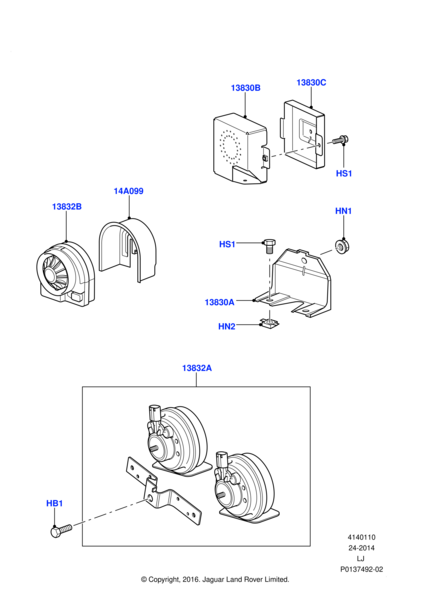 13830B
13830C
HS1
14A099
13832B
HN1
HS1
13830A
HN2
13832A
HB1
4140110
24-2014
LJ
P0137492-02
© Copyright, 2016. Jaguar Land Rover Limited.