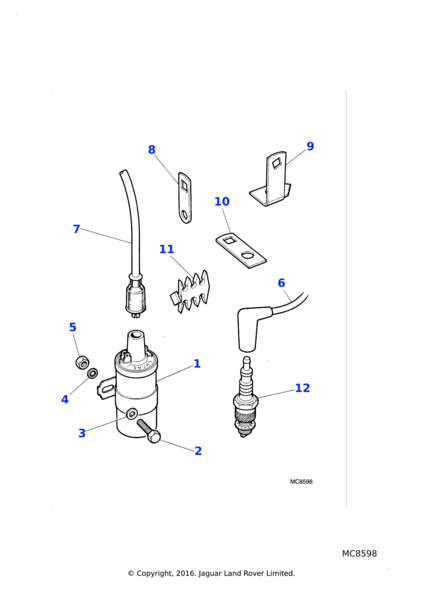 8
9
10
7
11
6
5
1
12
4
3
2
MC8598

MC8598

© Copyright, 2016. Jaguar Land Rover Limited.