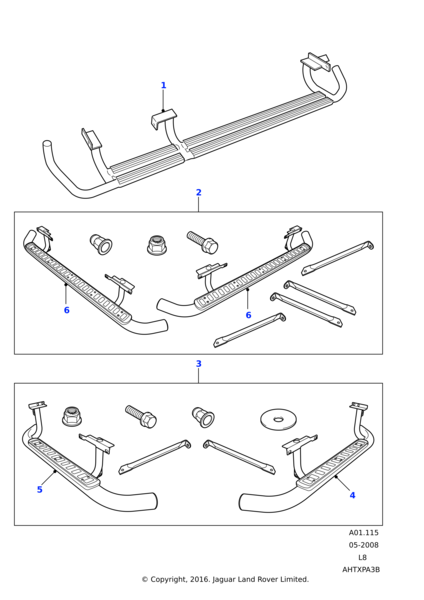 1

2

6

6

3

5

4

A01.115
05-2008
L8
AHTXPA3B

© Copyright, 2016. Jaguar Land Rover Limited.