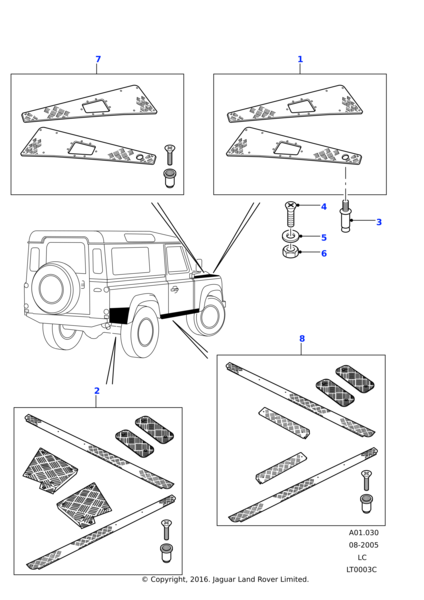 7

1

4

3

5

6

8

2

A01.030
08-2005
LC
LT0003C

© Copyright, 2016. Jaguar Land Rover Limited.