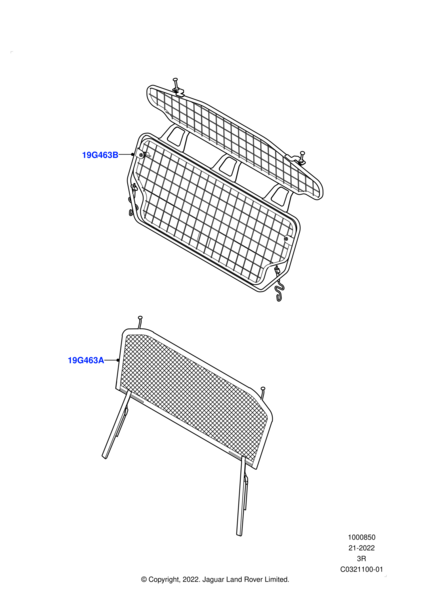 19G463B

19G463A

1000850
21-2022
3R
C0321100-01

© Copyright, 2022. Jaguar Land Rover Limited.