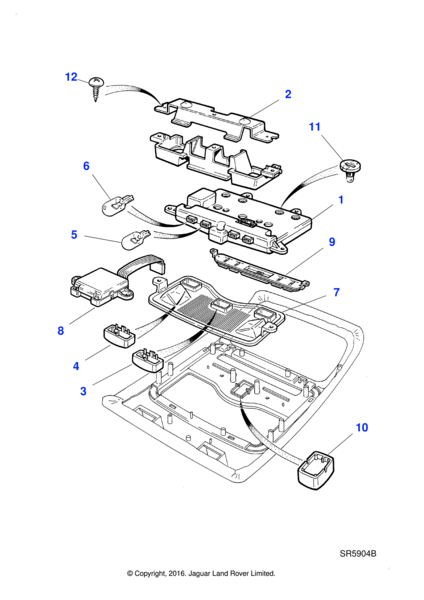 12
2
11
6
1
5
9
7
8
4
3
10
SR5904B
© Copyright, 2016. Jaguar Land Rover Limited.