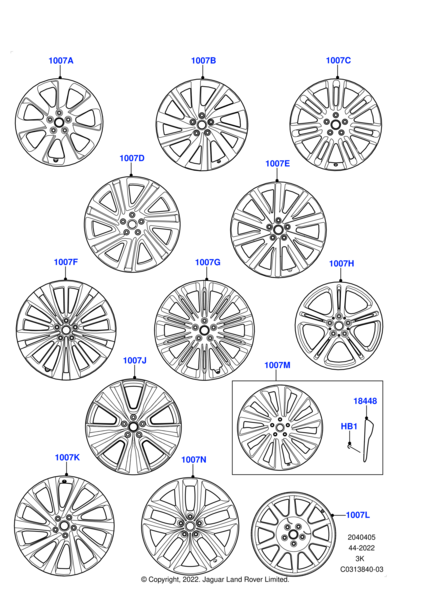 1007A
1007B
1007C
1007D
1007E
1007F
1007G
1007H
1007J
1007M
18448
HB1
1007K
1007N
1007L
2040405
44-2022
3K
C0313840-03
© Copyright, 2022. Jaguar Land Rover Limited.