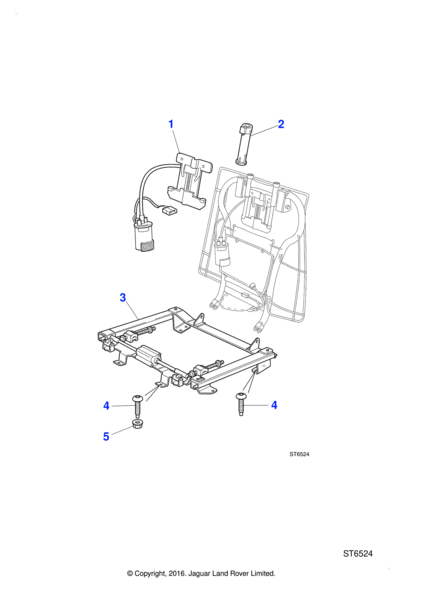 1
2
3
4
4
5
ST6524

ST6524

© Copyright, 2016. Jaguar Land Rover Limited.