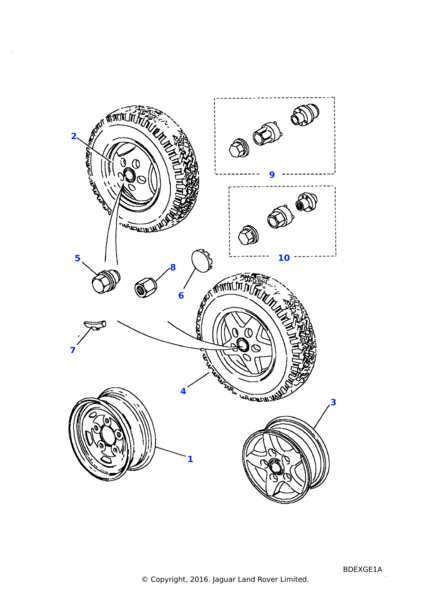 2

9

10

5

8

6

7

4

3

1

BDEXGE1A

© Copyright, 2016. Jaguar Land Rover Limited.