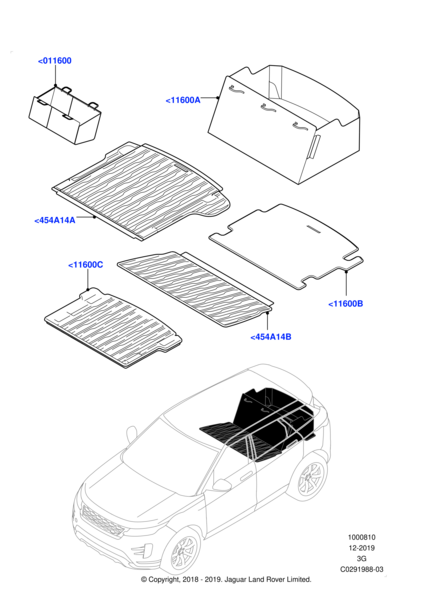 <011600

<11600A

<454A14A

<11600C

<11600B

<454A14B

1000810
12-2019
3G
C0291988-03

© Copyright, 2018 - 2019. Jaguar Land Rover Limited.