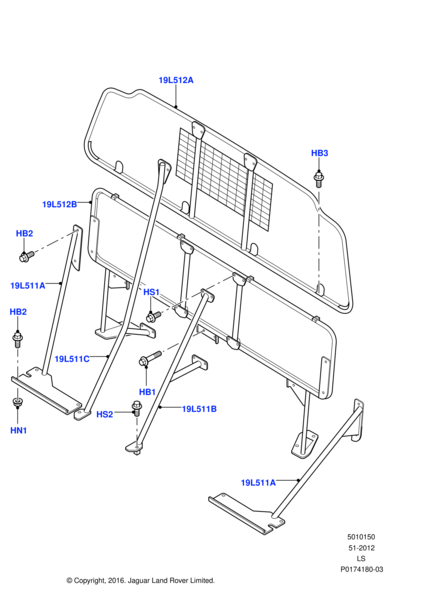 19L512A

HB3

19L512B

HB2

19L511A

HS1

HB2

19L511C

HB1

HS2

19L511B

HN1

19L511A

5010150
51-2012
LS
P0174180-03

© Copyright, 2016. Jaguar Land Rover Limited.