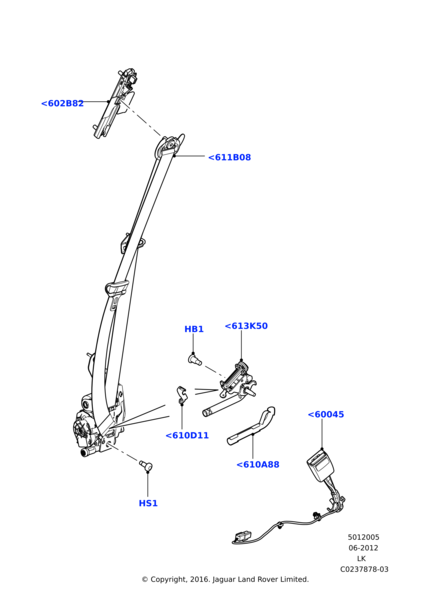 <602B82

<611B08

HB1

<613K50

<610D11

<610A88

<60045

HS1

5012005
06-2012
LK
C0237878-03

© Copyright, 2016. Jaguar Land Rover Limited.