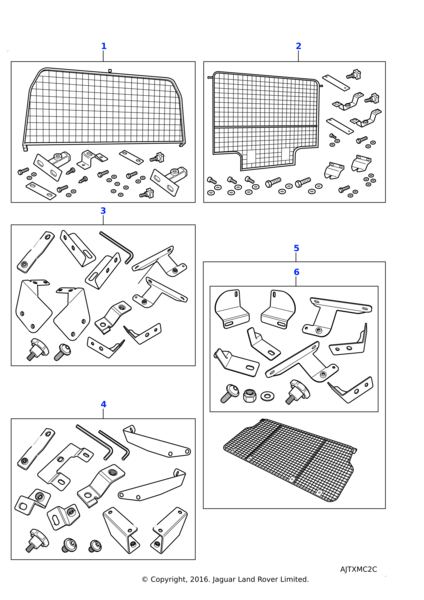 1

2

3

5

6

4

AJTXMC2C

© Copyright, 2016. Jaguar Land Rover Limited.