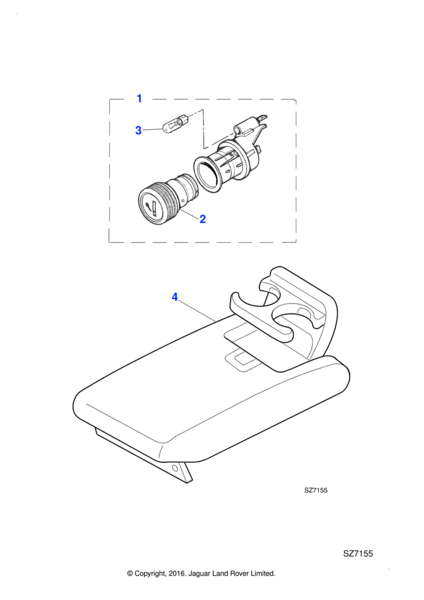 1

3

2

4

SZ7155

SZ7155

© Copyright, 2016. Jaguar Land Rover Limited.