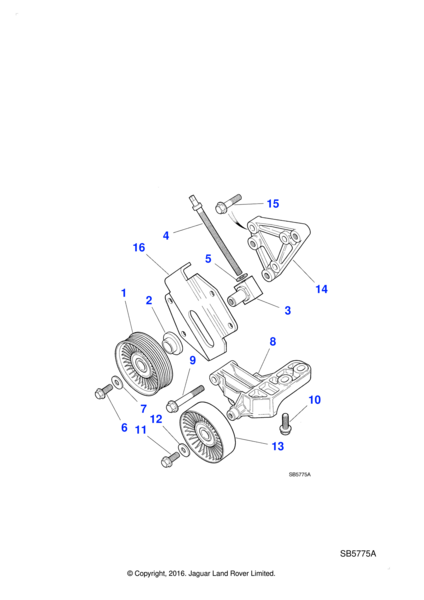 15
4
16
5
14
1
2
3
8
9
10
7
6
12
11
13
SB5775A

SB5775A

© Copyright, 2016. Jaguar Land Rover Limited.