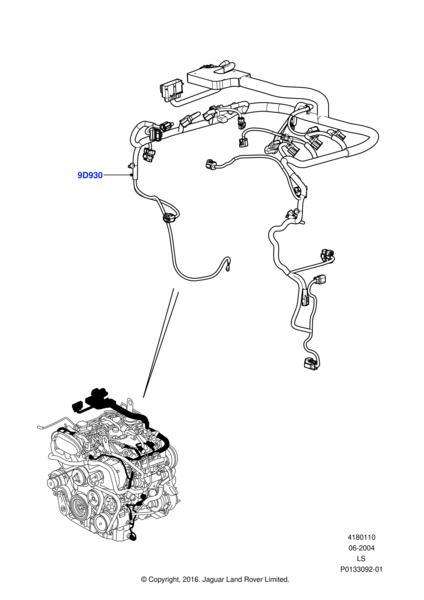 9D930

4180110
06-2004
LS
P0133092-01

© Copyright, 2016. Jaguar Land Rover Limited.