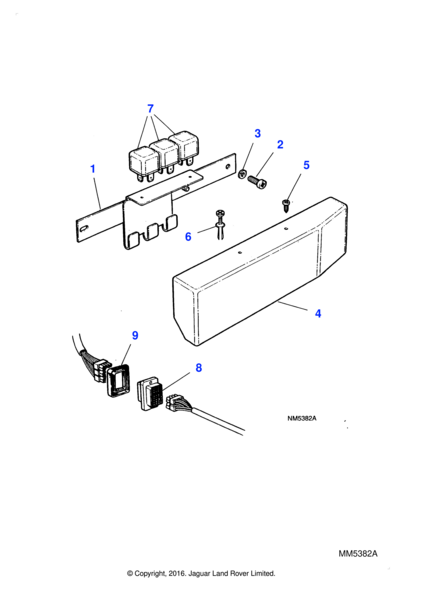 7
3
2
1
5
6
4
9
8
NM5382A

MM5382A
© Copyright, 2016. Jaguar Land Rover Limited.