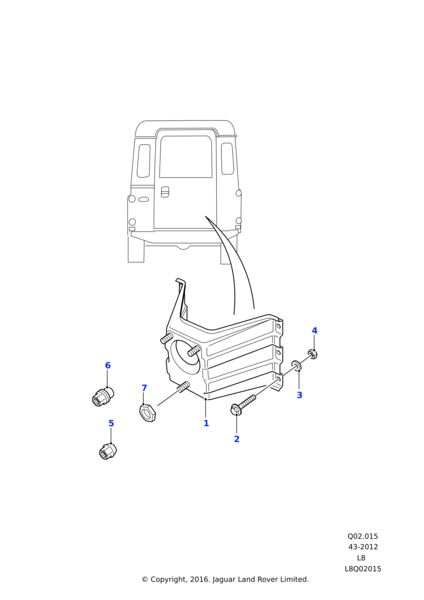 4
6
7
3
1
5
2

Q02.015
43-2012
L8
L8Q02015

© Copyright, 2016. Jaguar Land Rover Limited.