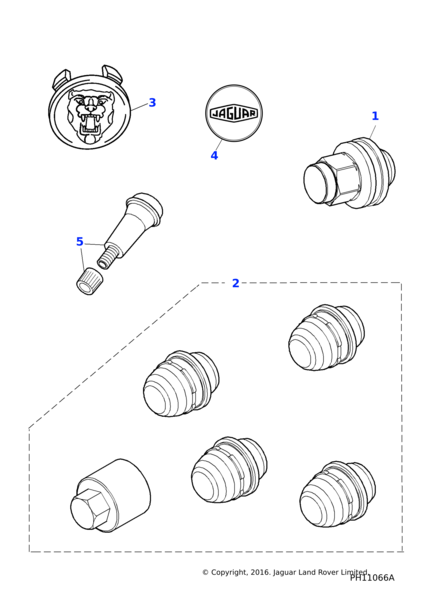 3

JAGUAR

4

1

5

2

© Copyright, 2016. Jaguar Land Rover Limited

PH11066A