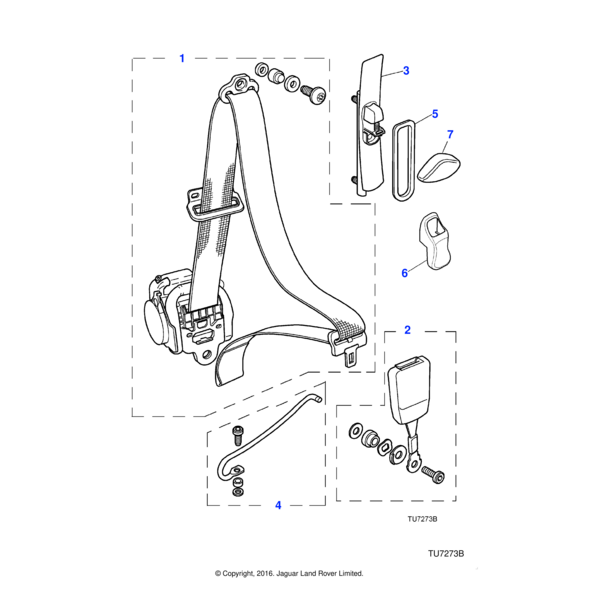 1
3
5
7
6
2
4
TU7273B
TU7273B
© Copyright, 2016. Jaguar Land Rover Limited.