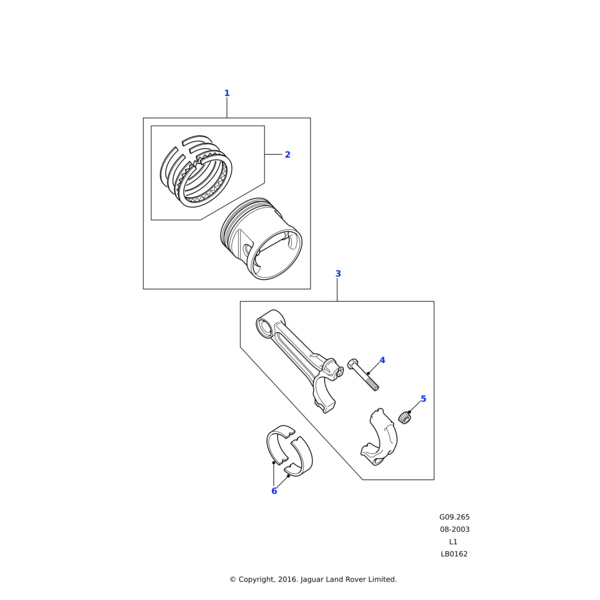 1

2

3

4

5

6

G09.265
08-2003
L1
LB0162

© Copyright, 2016. Jaguar Land Rover Limited.