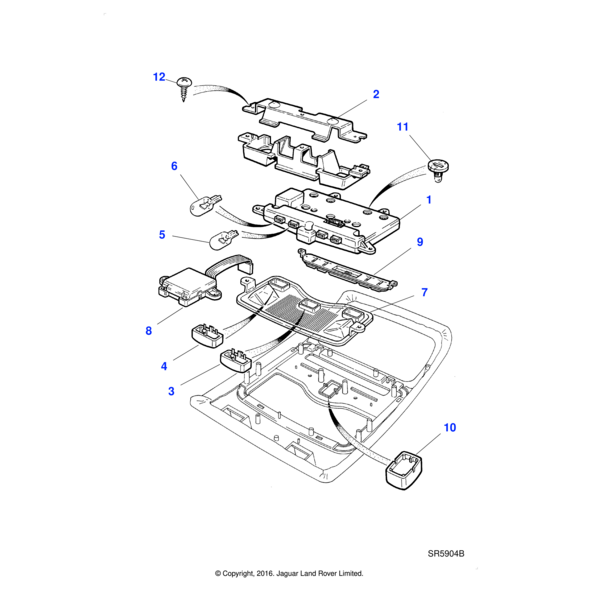 12
2
11
6
1
5
9
7
8
4
3
10
SR5904B
© Copyright, 2016. Jaguar Land Rover Limited.