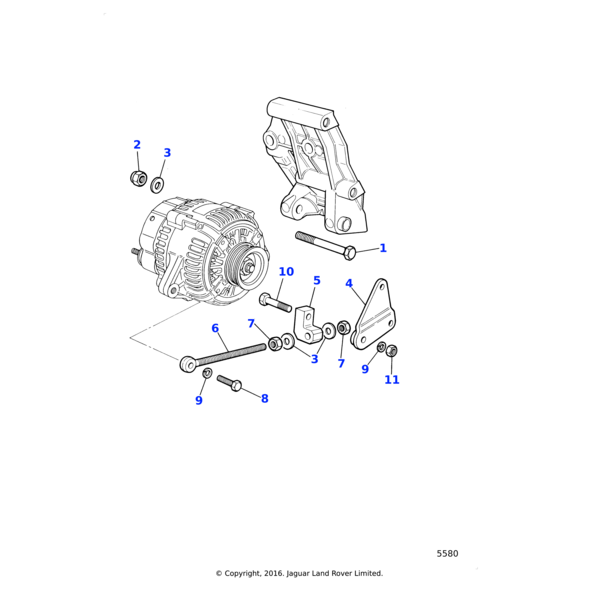 2
3
1
10
5
4
6
7
3
7
9
11
9
8

5580

© Copyright, 2016. Jaguar Land Rover Limited.