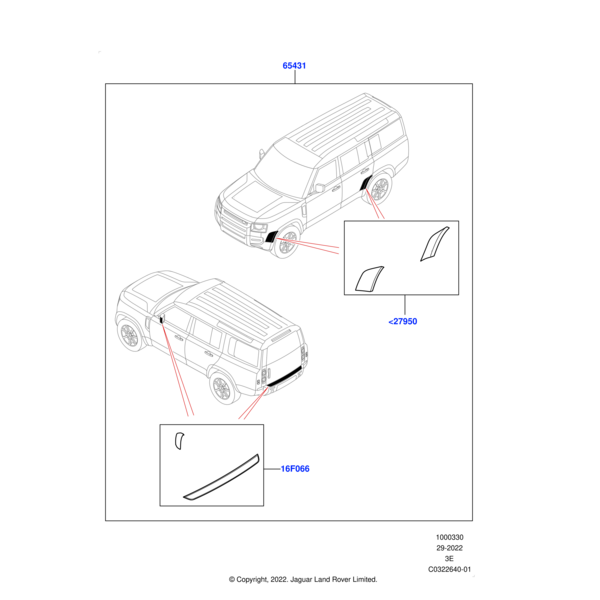 65431

<27950

16F066

1000330
29-2022
3E
C0322640-01

© Copyright, 2022. Jaguar Land Rover Limited.