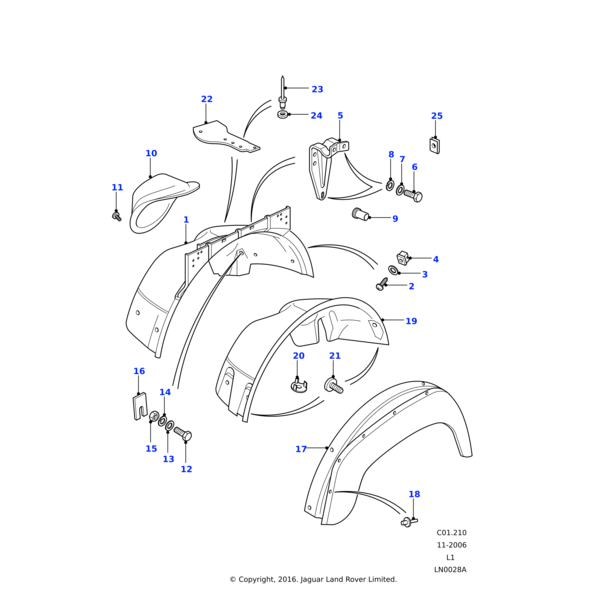 23
22
24
5
25
10
8
7
6
11
9
1
4
3
2
19
20
21
16
14
15
13
12
17
18
C01.210
11-2006
L1
LN0028A
© Copyright, 2016. Jaguar Land Rover Limited.