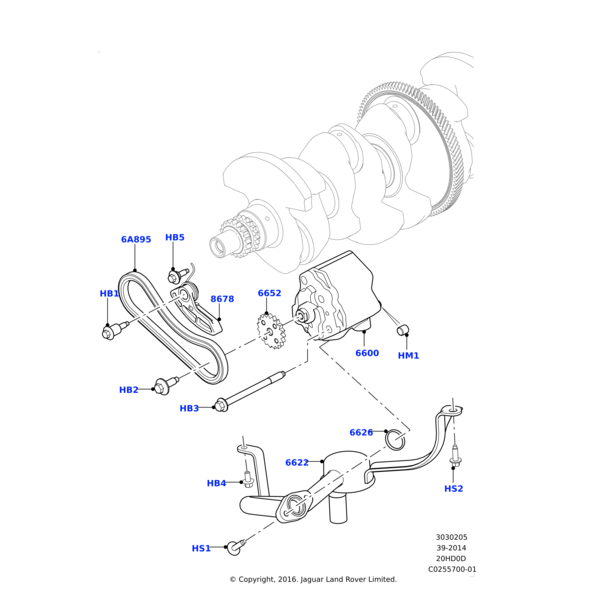 6A895
HB5
HB1
8678
6652
6600
HM1
HB2
HB3
6626
6622
HB4
HS2
HS1

3030205
39-2014
20HD0D
C0255700-01

© Copyright, 2016. Jaguar Land Rover Limited.