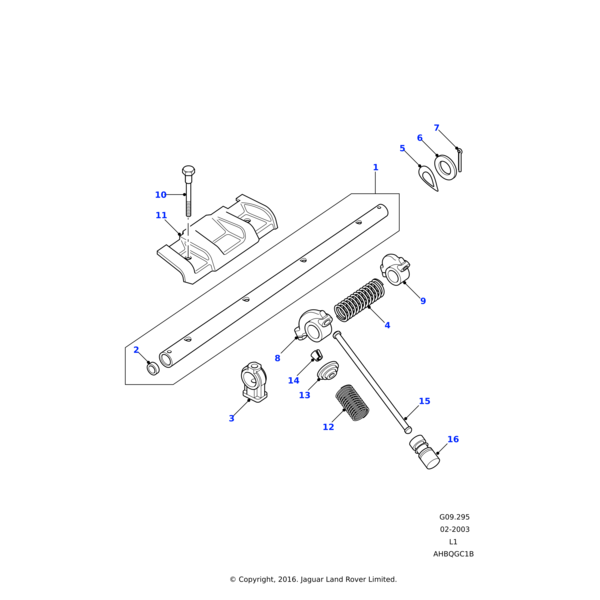 7
6
5
1
10
11
9
4
2
8
14
13
3
15
12
16

G09.295
02-2003
L1
AHBQGC1B

© Copyright, 2016. Jaguar Land Rover Limited.