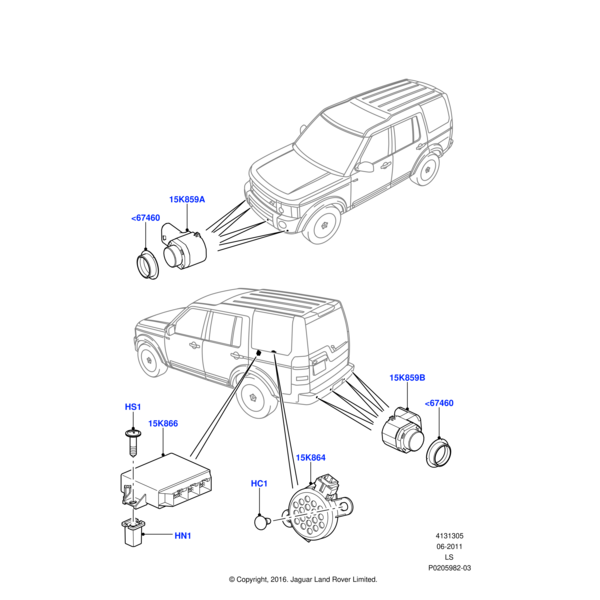 15K859A
<67460
15K859B
<67460
HS1
15K866
15K864
HC1
HN1
4131305
06-2011
LS
P0205982-03
© Copyright, 2016. Jaguar Land Rover Limited.