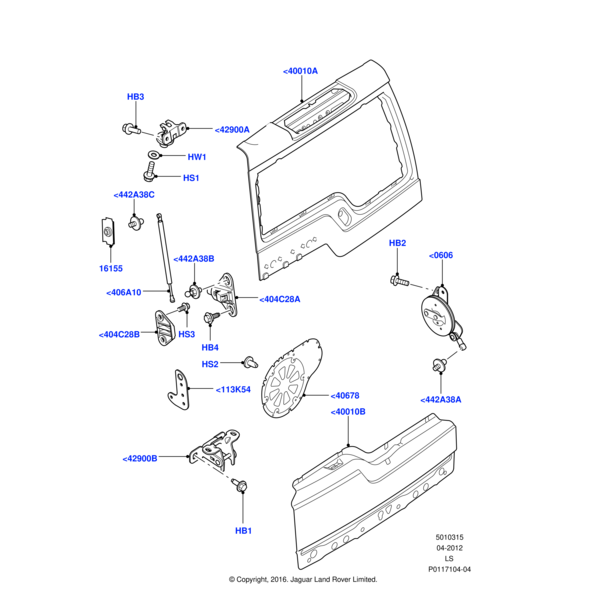 <40010A

HB3

<42900A

HW1

HS1

<442A38C

16155

<442A38B

<406A10

<404C28A

<404C28B

HS3

HB4

HB2

<0606

HS2

<113K54

<40678

<442A38A

<40010B

<42900B

HB1

5010315
04-2012
LS
P0117104-04

© Copyright, 2016. Jaguar Land Rover Limited.