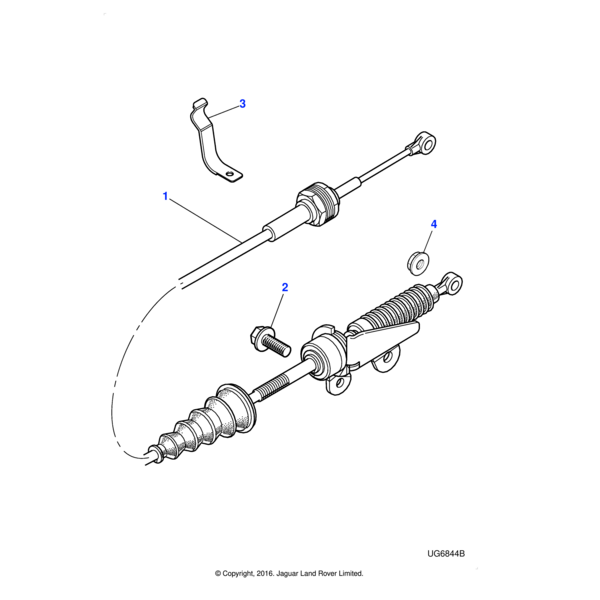 3

1

4

2

UG6844B

© Copyright, 2016. Jaguar Land Rover Limited.