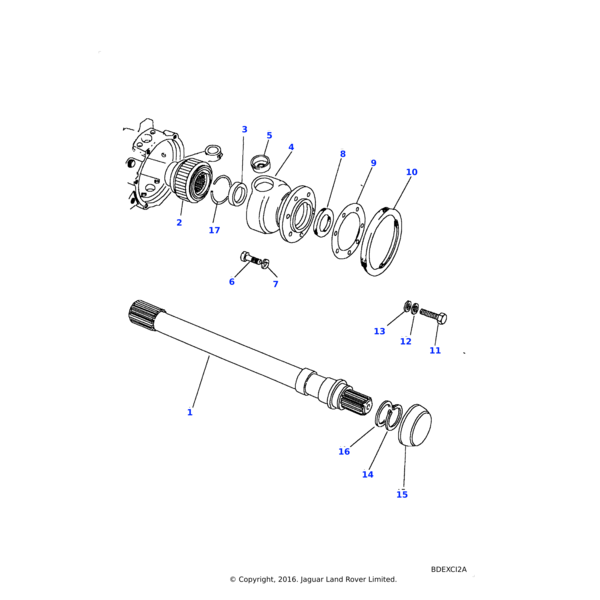 3
5
4
8
9
10
2
17
6
7
13
12
11
1
16
14
15

BDEXCI2A
© Copyright, 2016. Jaguar Land Rover Limited.