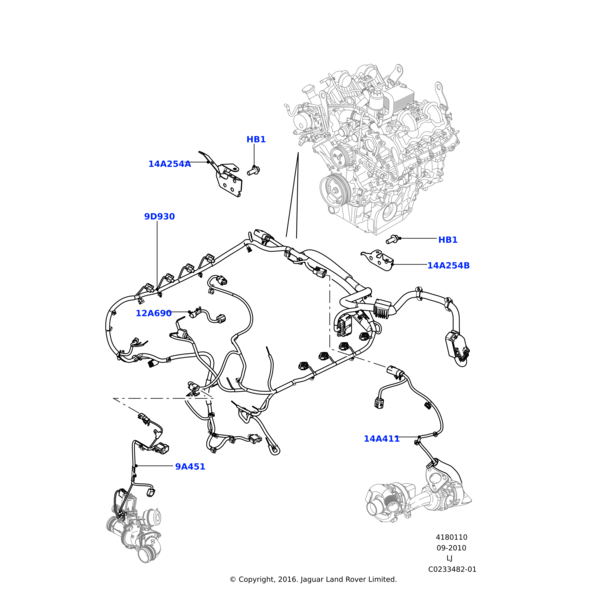 HB1
14A254A
9D930
HB1
14A254B
12A690
14A411
9A451
4180110
09-2010
LJ
C0233482-01
© Copyright, 2016. Jaguar Land Rover Limited.