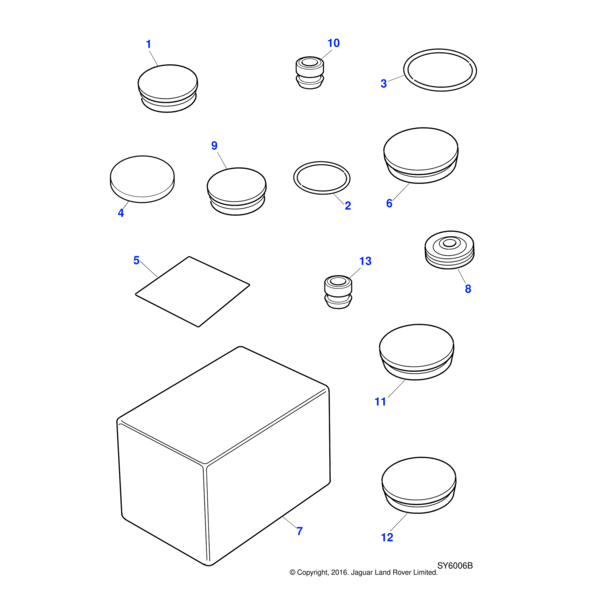 1

10

3

9

4

2

6

5

13

8

11

7

12

SY6006B
© Copyright, 2016. Jaguar Land Rover Limited.