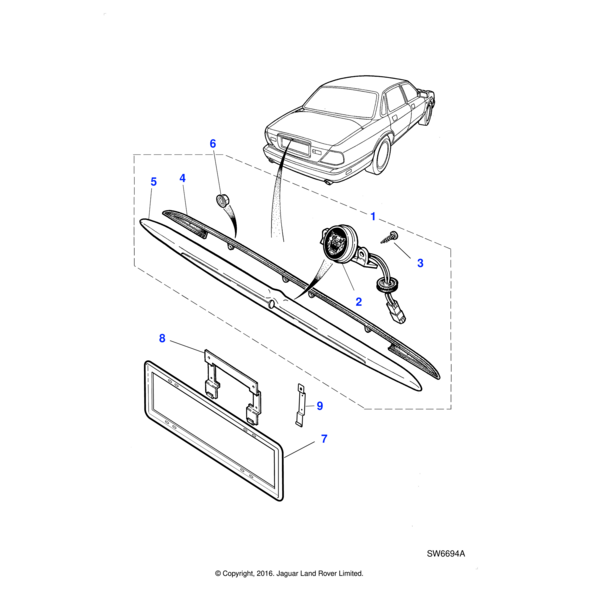 6
5
4
1
3
2
8
9
7
SW6694A
© Copyright, 2016. Jaguar Land Rover Limited.