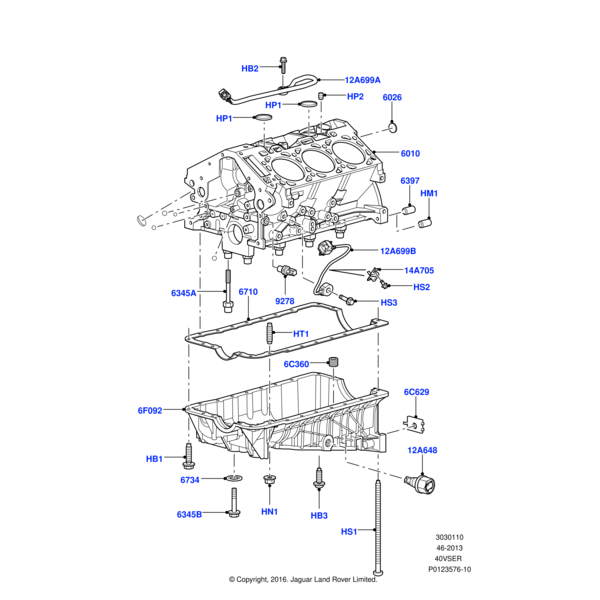 HB2
12A699A
HP2
HP1
6026
HP1
6010
6397
HM1
12A699B
14A705
HS2
6345A
6710
9278
HS3
HT1
6C360
6C629
6F092
12A648
HB1
6734
HN1
HB3
6345B
HS1
3030110
46-2013
40VSER
P0123576-10
© Copyright, 2016. Jaguar Land Rover Limited.