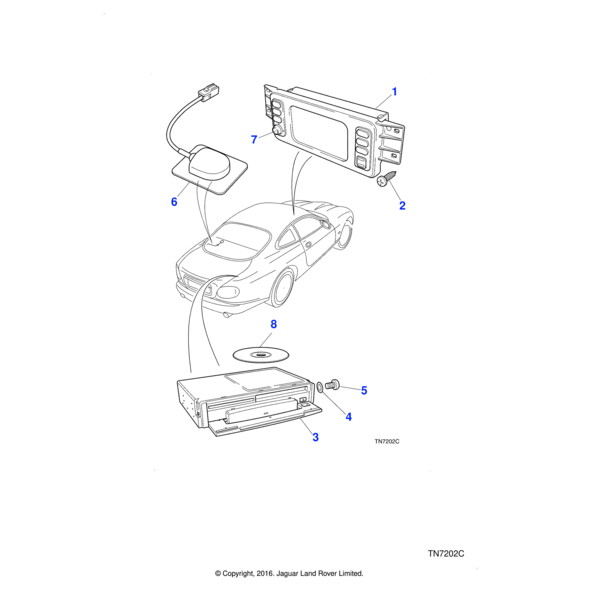 1
7
6
2
8
5
4
3
TN7202C

TN7202C

© Copyright, 2016. Jaguar Land Rover Limited.