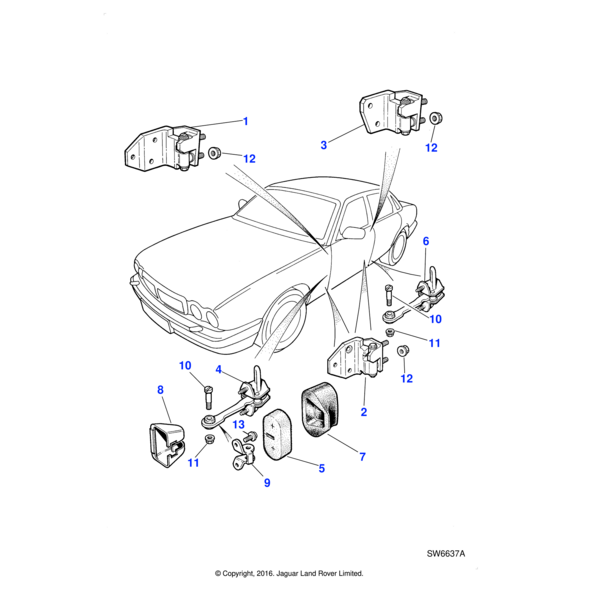 1
12
3
12
6
10
11
12
2
10
4
8
13
11
9
5
7

SW6637A

© Copyright, 2016. Jaguar Land Rover Limited.