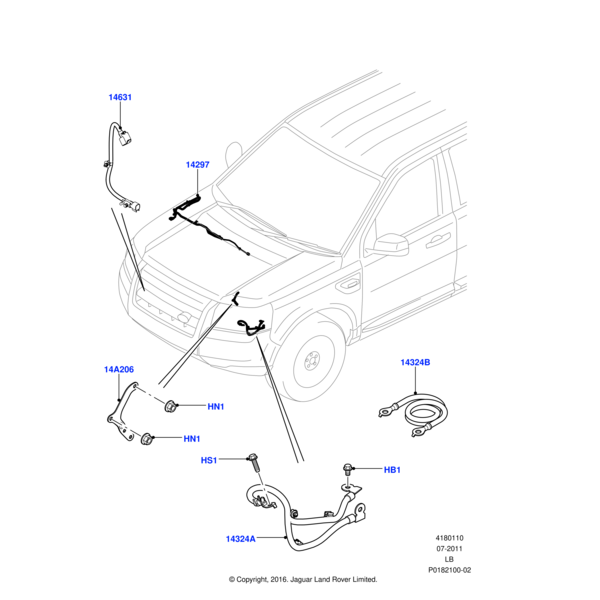 14631

14297

14A206

HN1

HN1

14324B

HS1

HB1

14324A

4180110
07-2011
LB
P0182100-02

© Copyright, 2016. Jaguar Land Rover Limited.