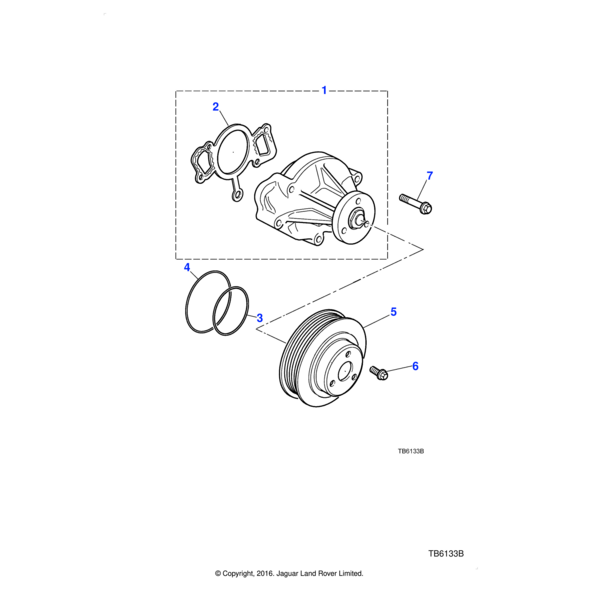 1

2

7

4

3

5

6

TB6133B

TB6133B

© Copyright, 2016. Jaguar Land Rover Limited.