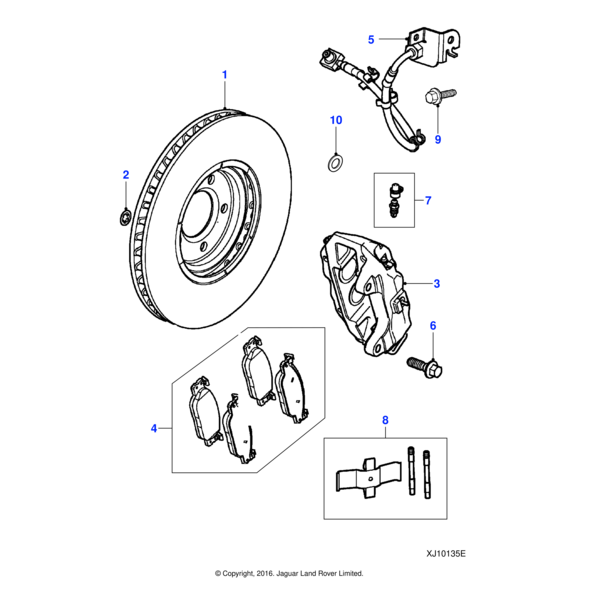 5
1
10
9
2
7
3
6
4
8
XJ10135E
© Copyright, 2016. Jaguar Land Rover Limited.