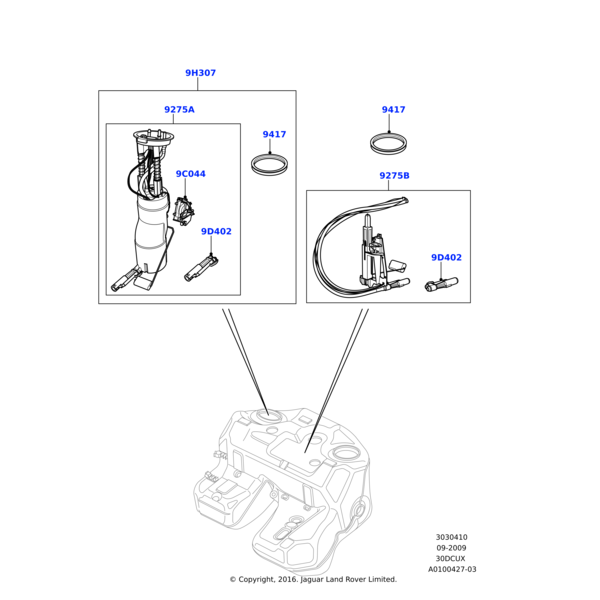 9H307

9275A

9417

9C044

9D402

9417

9275B

9D402

3030410
09-2009
30DCUX
A0100427-03

© Copyright, 2016. Jaguar Land Rover Limited.