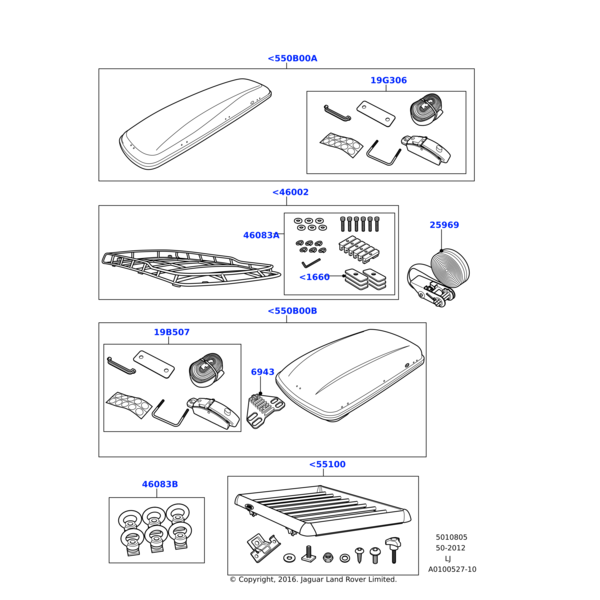 <550B00A

19G306

<46002

46083A

<1660

25969

<550B00B

19B507

6943

<55100

46083B

5010805
50-2012
LJ
A0100527-10

© Copyright, 2016. Jaguar Land Rover Limited.